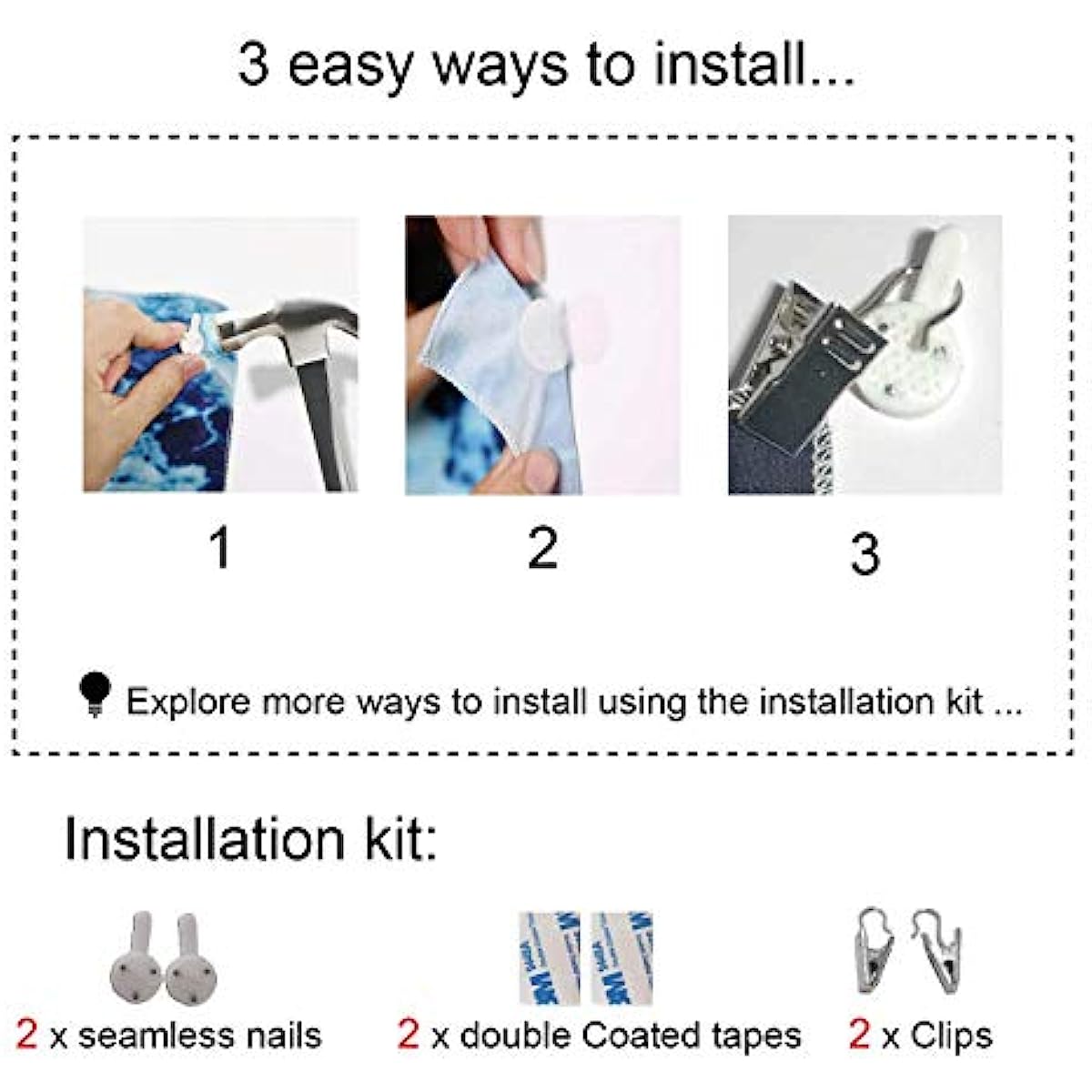 3 easy ways to install...

1

2

3

Explore more ways to install using the installation kit ...

Installation kit:

3M

3M

2 x seamless nails

2 x double Coated tapes

2 x Clips